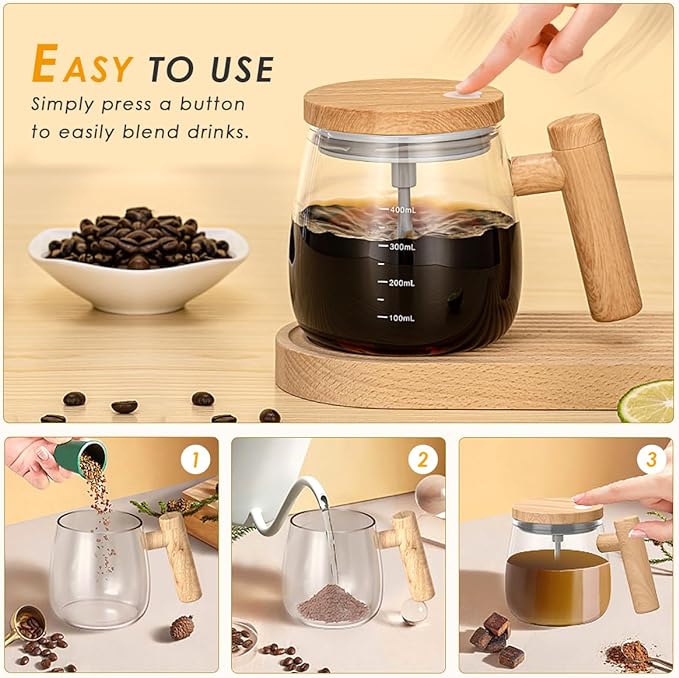 EASY TO USE

Simply press a button to easily blend drinks.

400mL
300mL
200mL
100mL

1

2

3